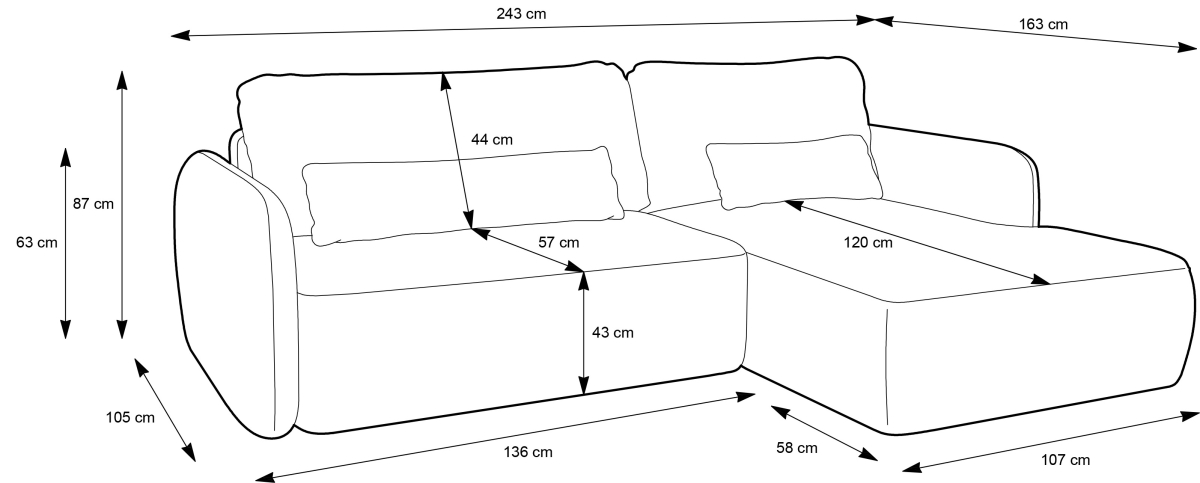 243 cm
163 cm
44 cm
87 cm
63 cm
57 cm
120 cm
43 cm
105 cm
136 cm
58 cm
107 cm