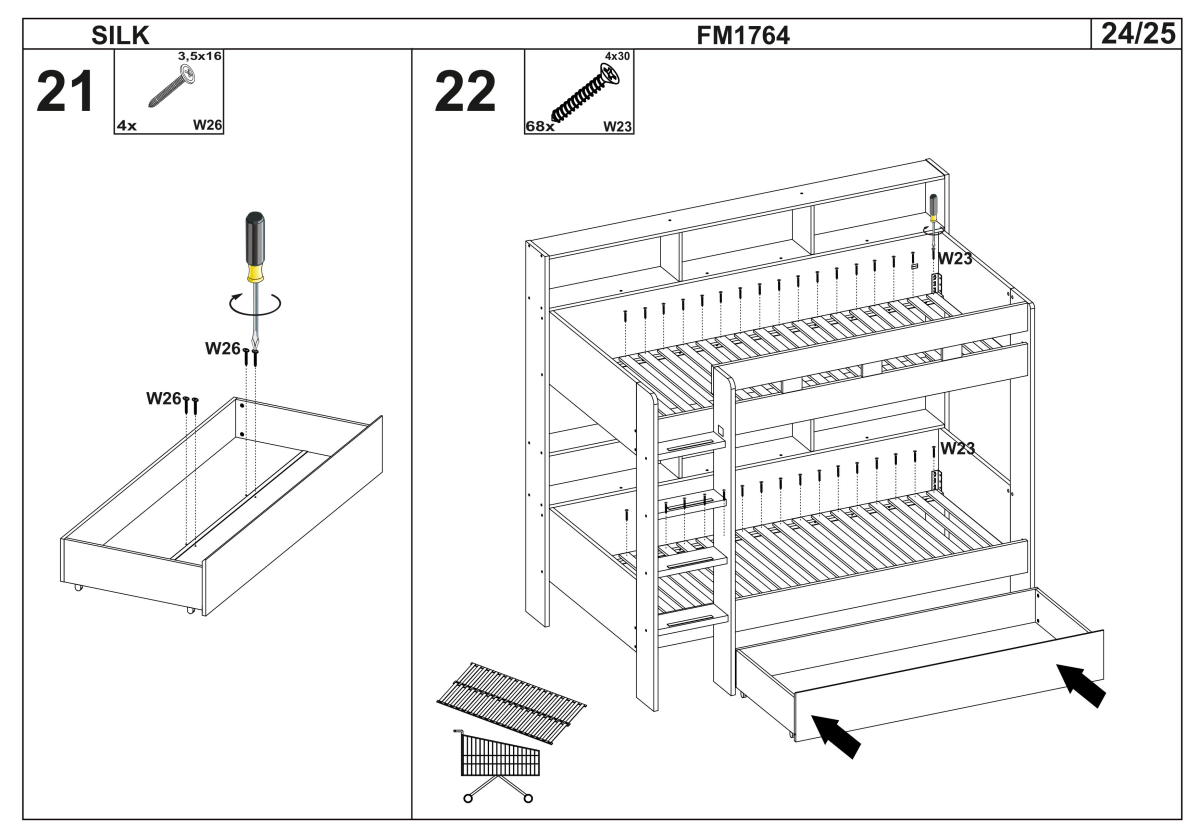 SILK

FM1764

24/25

21

3,5x16

4x W26

W26

W26

22

4x30

68x W23

W23

W23