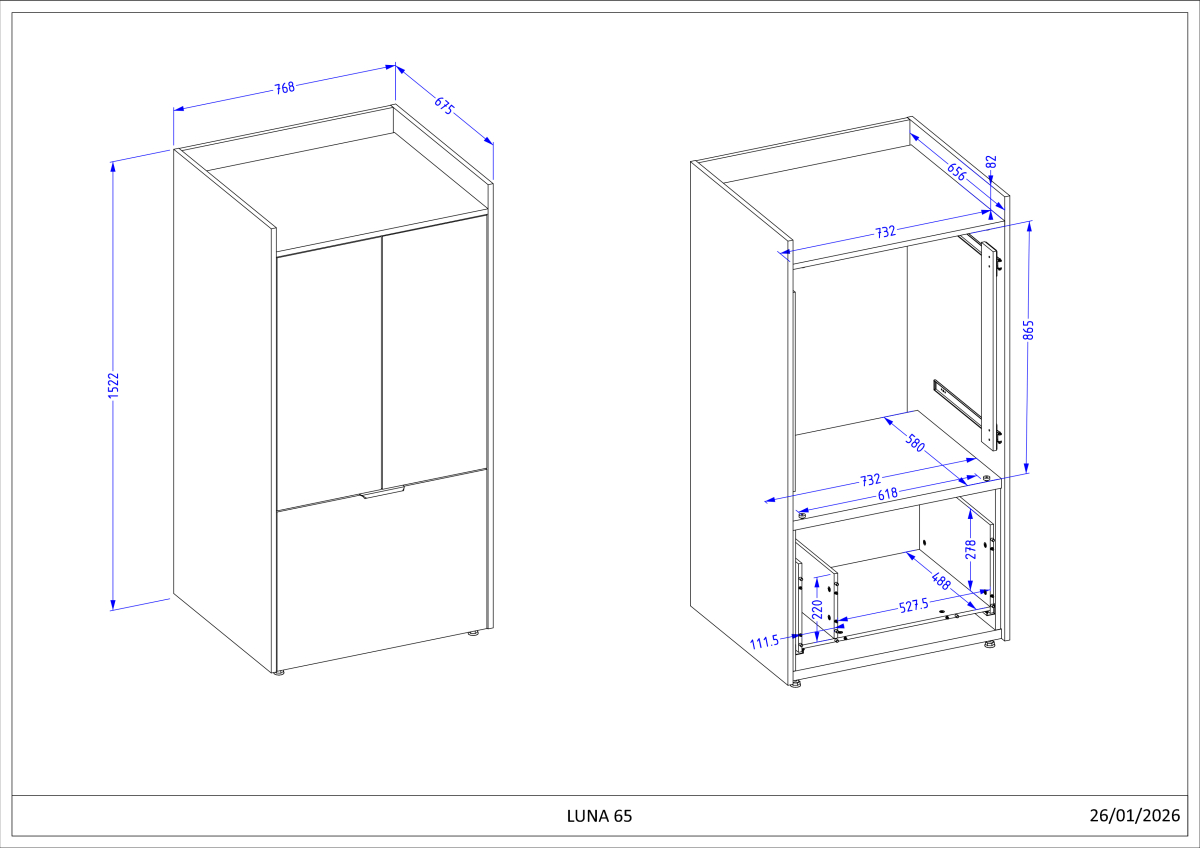 768
675
1522

656
82
732
865
580
732
618
278
488
220
527.5
111.5

LUNA 65
26/01/2026