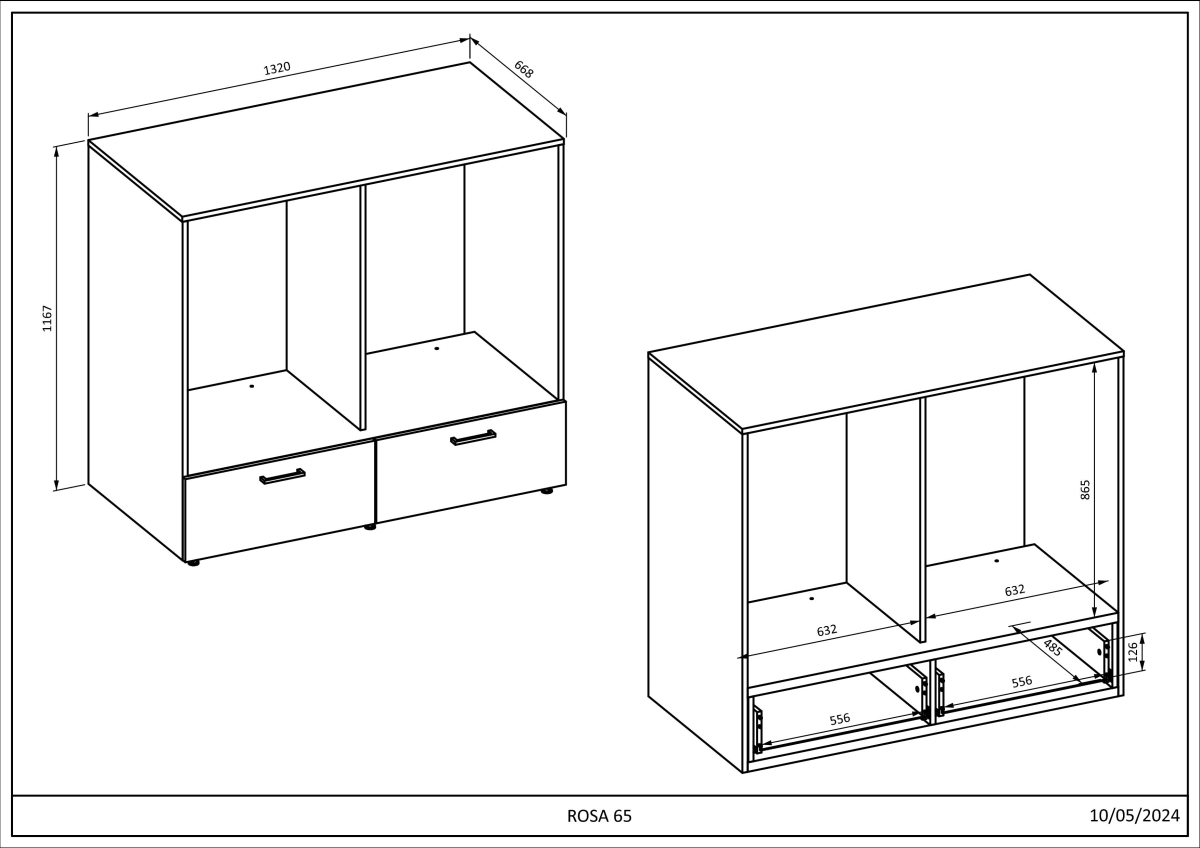 1320
668
1167
865
632
632
485
126
556
556
ROSA 65
10/05/2024