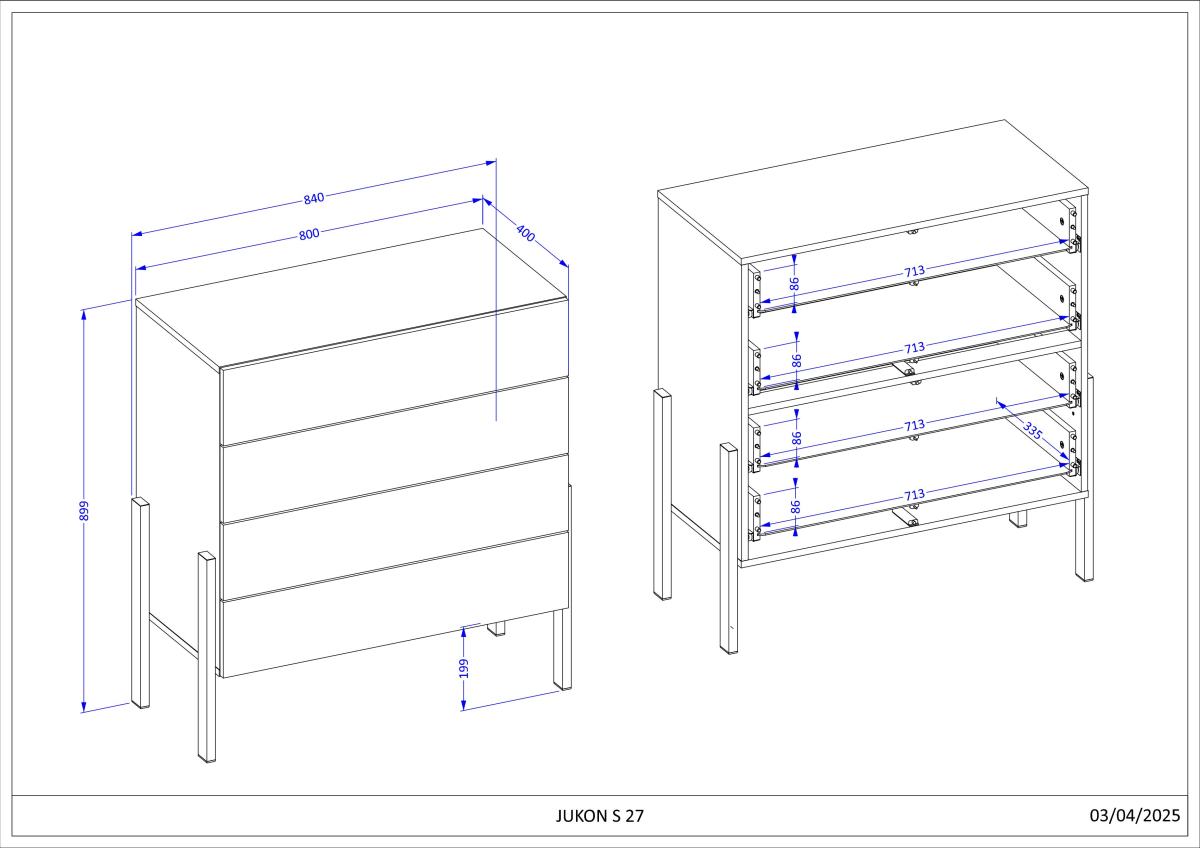 840
800
400
899
199
86
713
86
713
86
713
335
86
713

JUKON S 27
03/04/2025