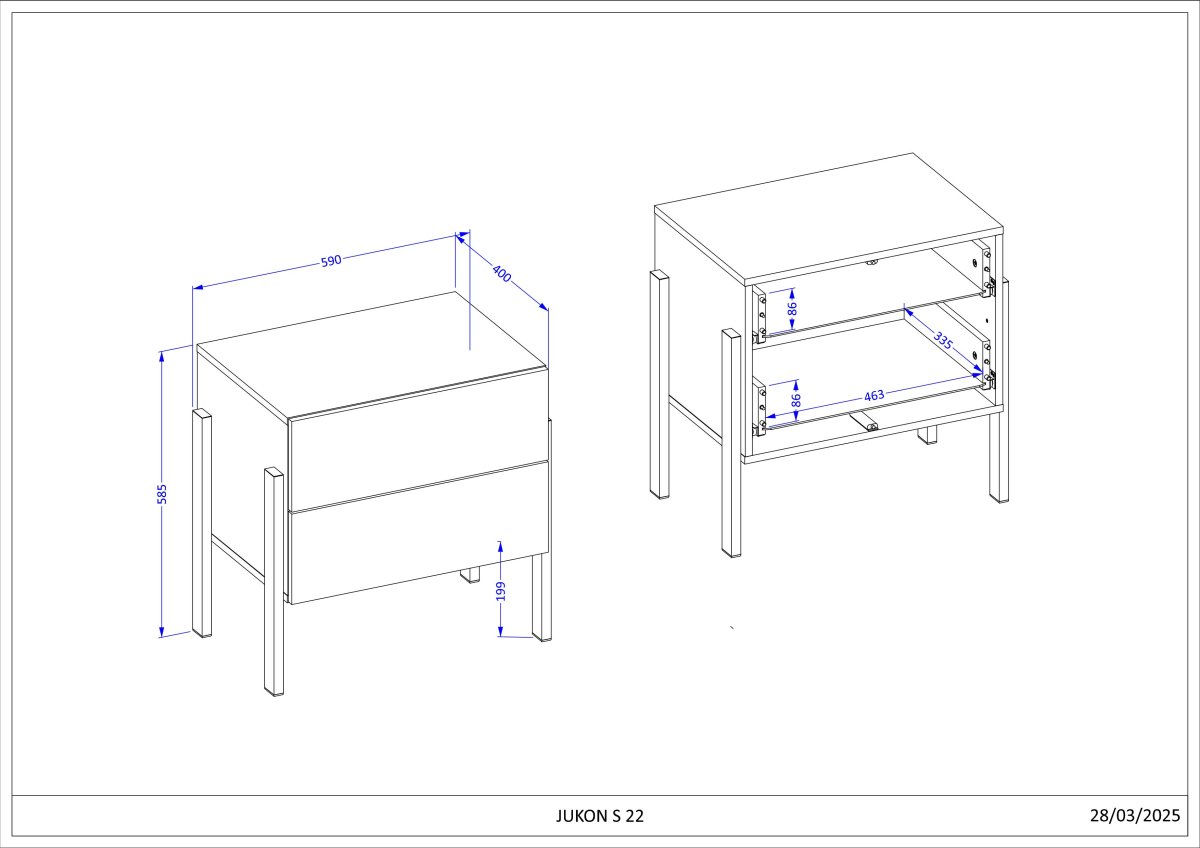 590

400

585

199

86

335

86

463

JUKON S 22

28/03/2025