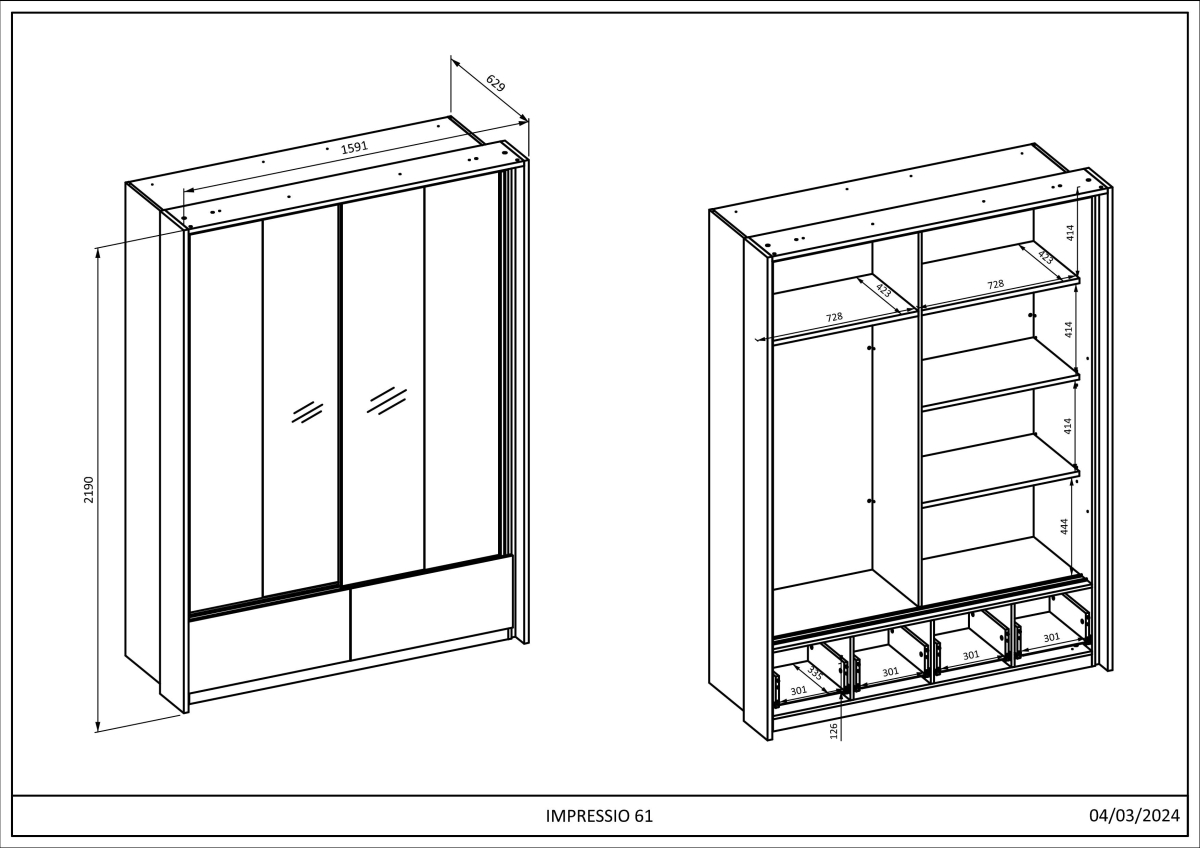 629
1591
2190

414
423
728
423
728
414
414
444
335
301
301
301
301
126

IMPRESSIO 61
04/03/2024