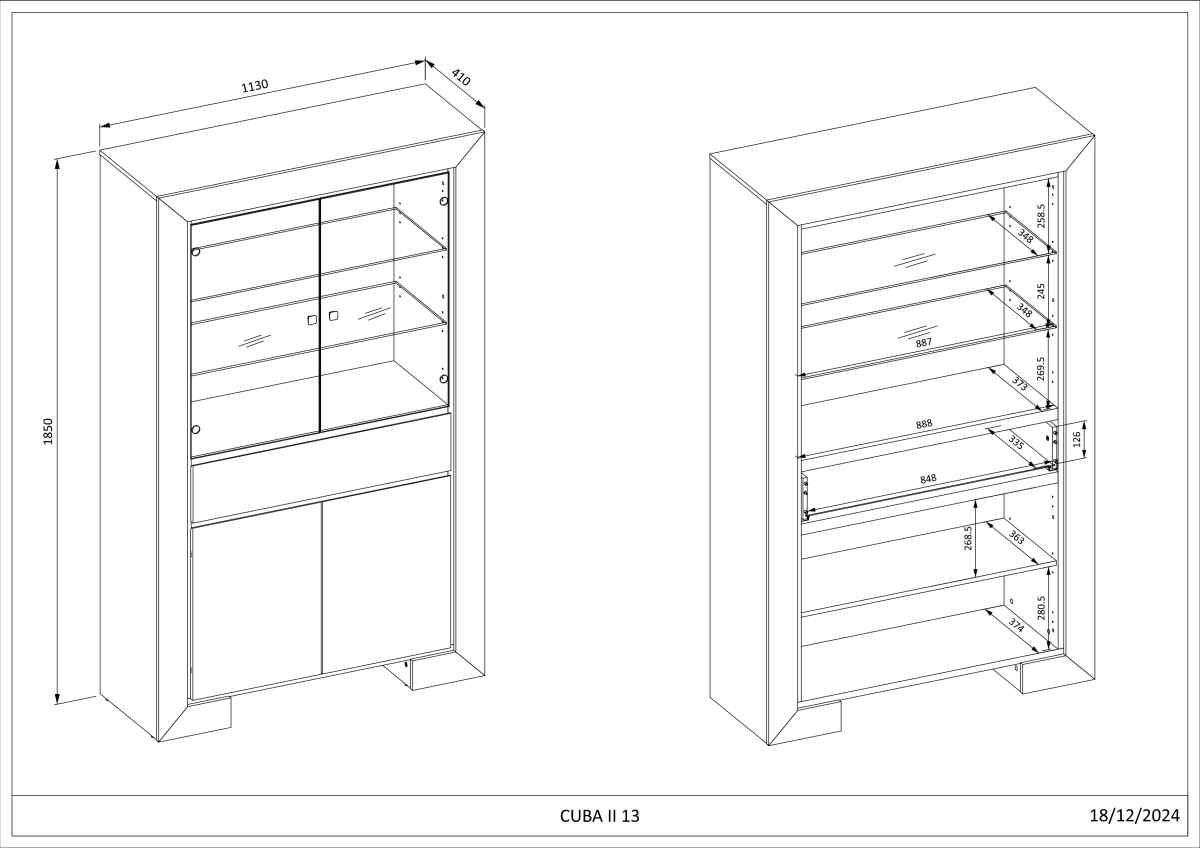 1130
410
1850

258.5
348
245
348
887
269.5
373
888
335
126
848
268.5
363
280.5
374

CUBA II 13

18/12/2024