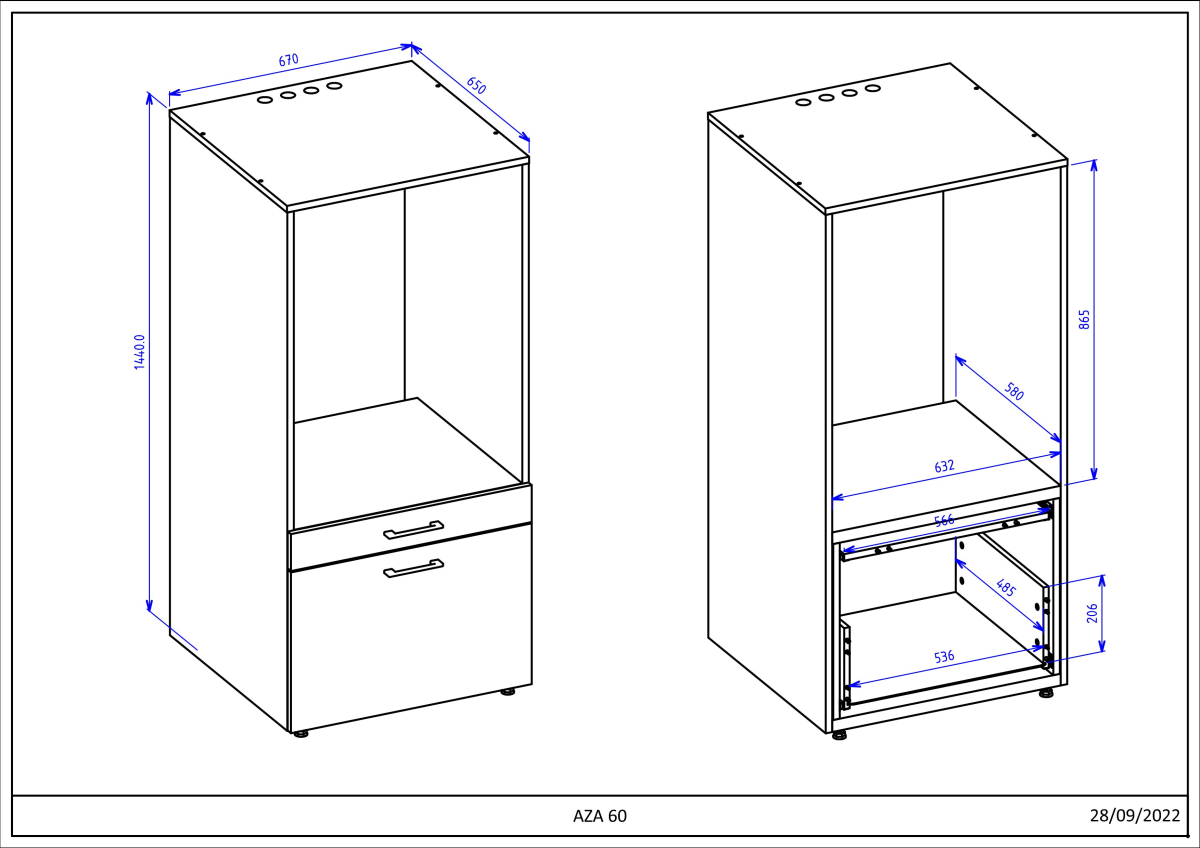 670
650
1440.0
865
580
632
566
485
206
536

AZA 60
28/09/2022