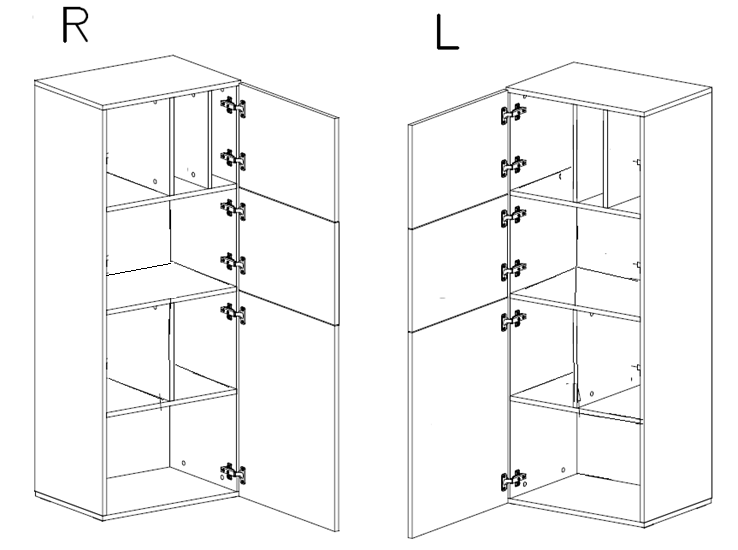 R

L