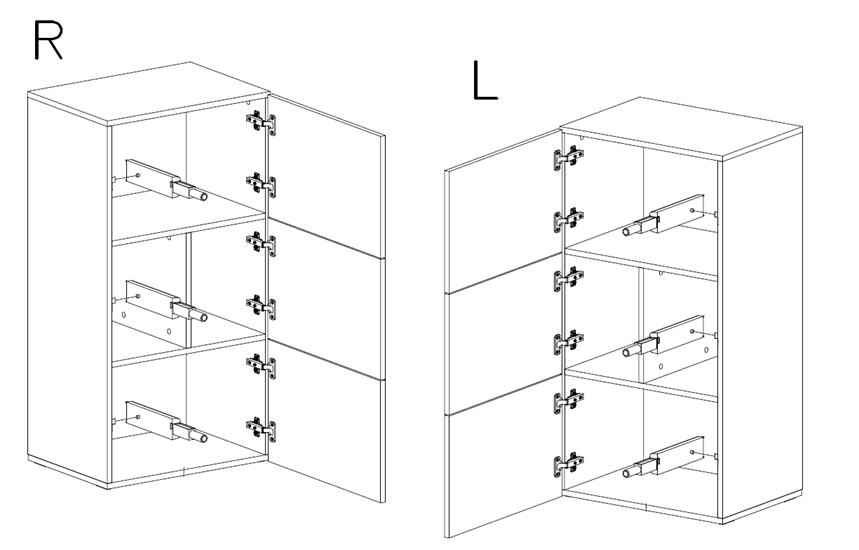 R

L